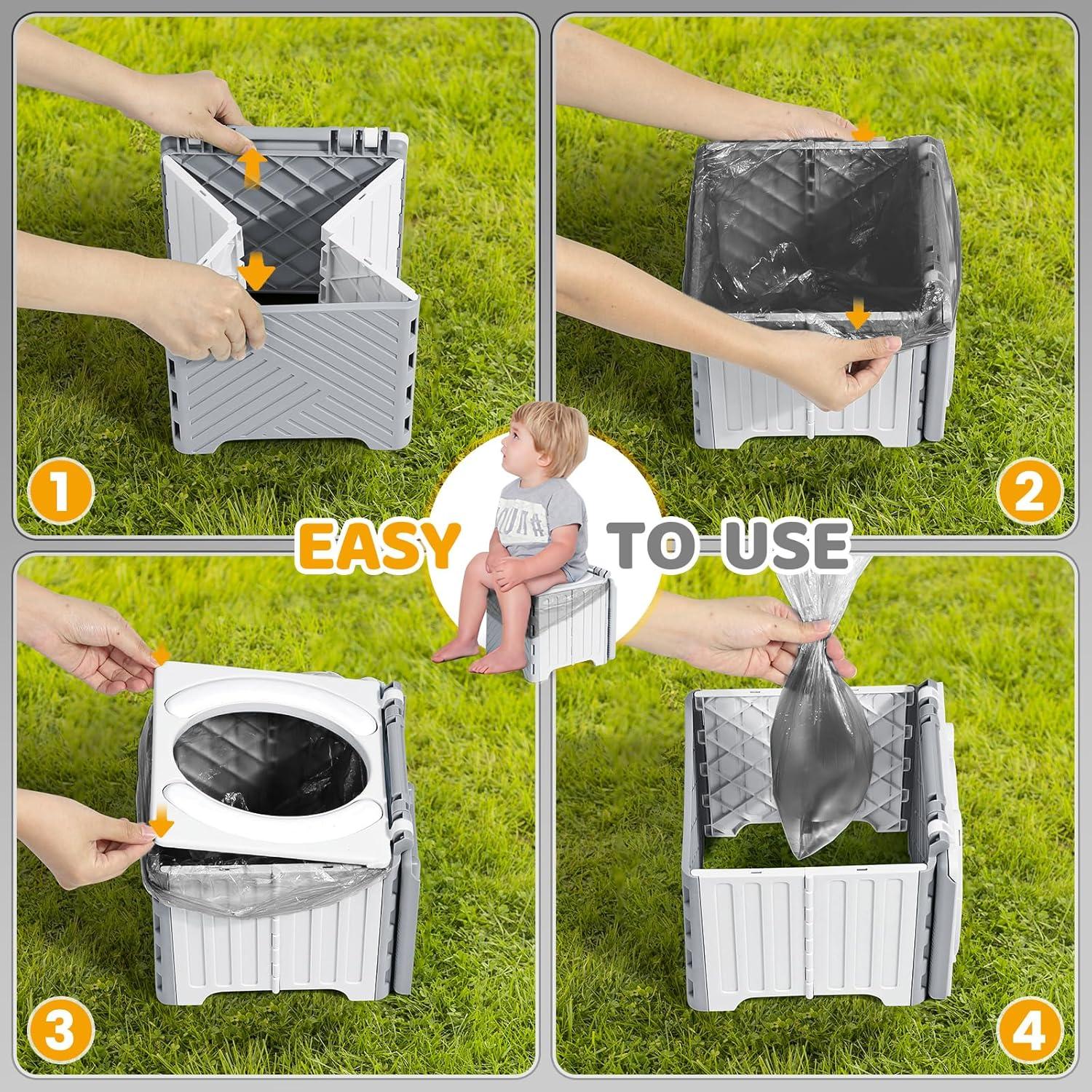 1

2

EASY TO USE

3

4